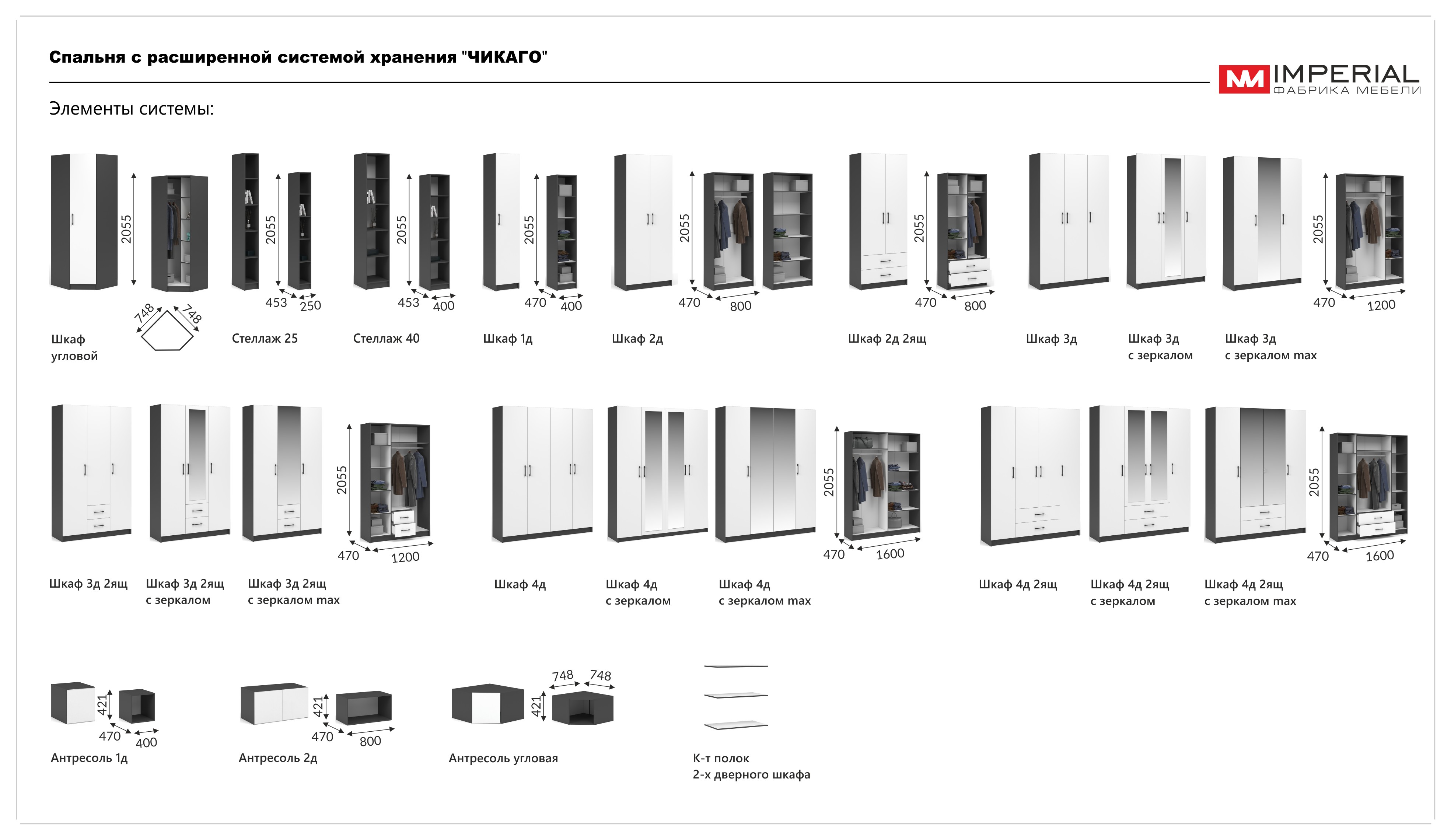 Спальня с расширенной системой хранения "ЧИКАГО"

IMPERIAL
ФАБРИКА МЕБЕЛИ

Элементы системы:

2055
748 748
Шкаф угловой

2055
453 250
Стеллаж 25

2055
453 400
Стеллаж 40

2055
470 400
Шкаф 1д

2055
470 800
Шкаф 2д

2055
470 800
Шкаф 2д 2ящ

Шкаф 3д

Шкаф 3д с зеркалом

Шкаф 3д с зеркалом max

2055
470 1200

Шкаф 3д 2ящ

Шкаф 3д 2ящ с зеркалом

Шкаф 3д 2ящ с зеркалом max

2055
470 1200

Шкаф 4д

Шкаф 4д с зеркалом

Шкаф 4д с зеркалом max

2055
470 1600

Шкаф 4д 2ящ

Шкаф 4д 2ящ с зеркалом

Шкаф 4д 2ящ с зеркалом max

2055
470 1600

421
470 400
Антресоль 1д

421
470 800
Антресоль 2д

748 748
421
Антресоль угловая

К-т полок
2-х дверного шкафа