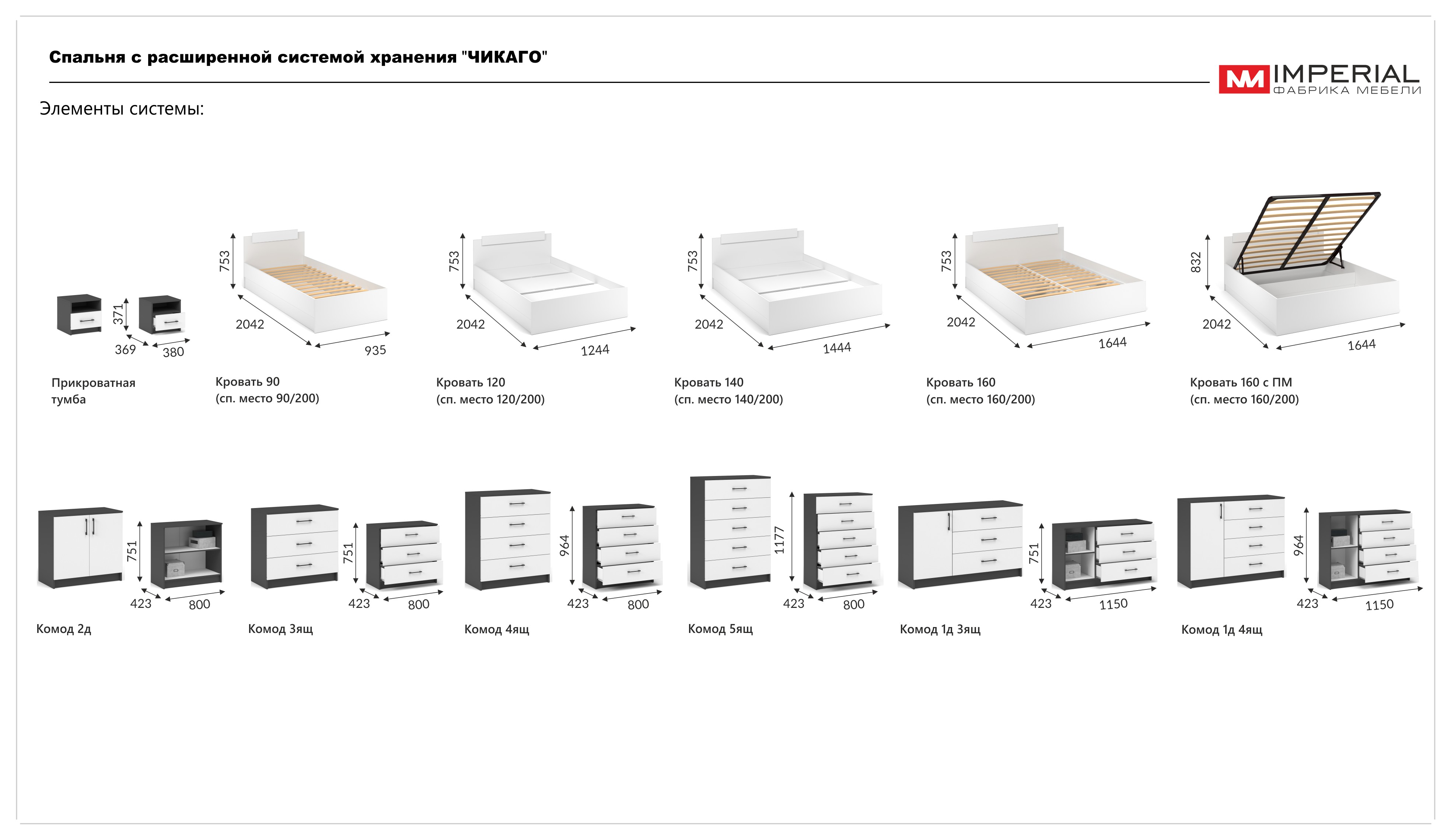 Спальня с расширенной системой хранения "ЧИКАГО"

IMPERIAL
ФАБРИКА МЕБЕЛИ

Элементы системы:

371
369
380

Прикроватная тумба

753
2042
935

Кровать 90
(сп. место 90/200)

753
2042
1244

Кровать 120
(сп. место 120/200)

753
2042
1444

Кровать 140
(сп. место 140/200)

753
2042
1644

Кровать 160
(сп. место 160/200)

832
2042
1644

Кровать 160 с ПМ
(сп. место 160/200)

751
423
800

Комод 2д

751
423
800

Комод 3ящ

964
423
800

Комод 4ящ

1177
423
800

Комод 5ящ

751
423
1150

Комод 1д 3ящ

964
423
1150

Комод 1д 4ящ