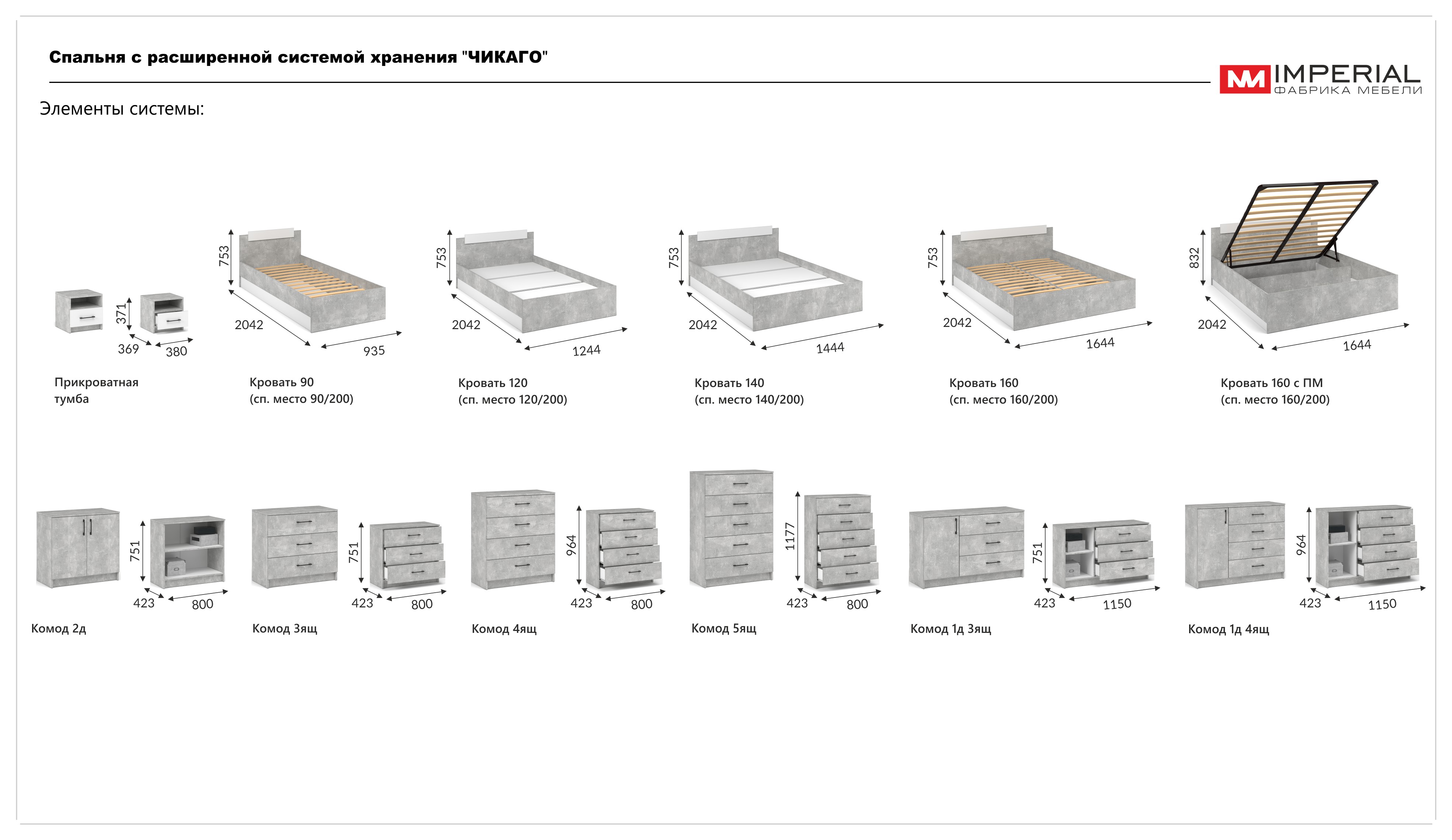 Спальня с расширенной системой хранения "ЧИКАГО"

IMPERIAL
ФАБРИКА МЕБЕЛИ

Элементы системы:

371
369
380
Прикроватная тумба

753
2042
935
Кровать 90
(сп. место 90/200)

753
2042
1244
Кровать 120
(сп. место 120/200)

753
2042
1444
Кровать 140
(сп. место 140/200)

753
2042
1644
Кровать 160
(сп. место 160/200)

832
2042
1644
Кровать 160 с ПМ
(сп. место 160/200)

751
423
800
Комод 2д

751
423
800
Комод 3ящ

964
423
800
Комод 4ящ

1177
423
800
Комод 5ящ

751
423
1150
Комод 1д 3ящ

964
423
1150
Комод 1д 4ящ