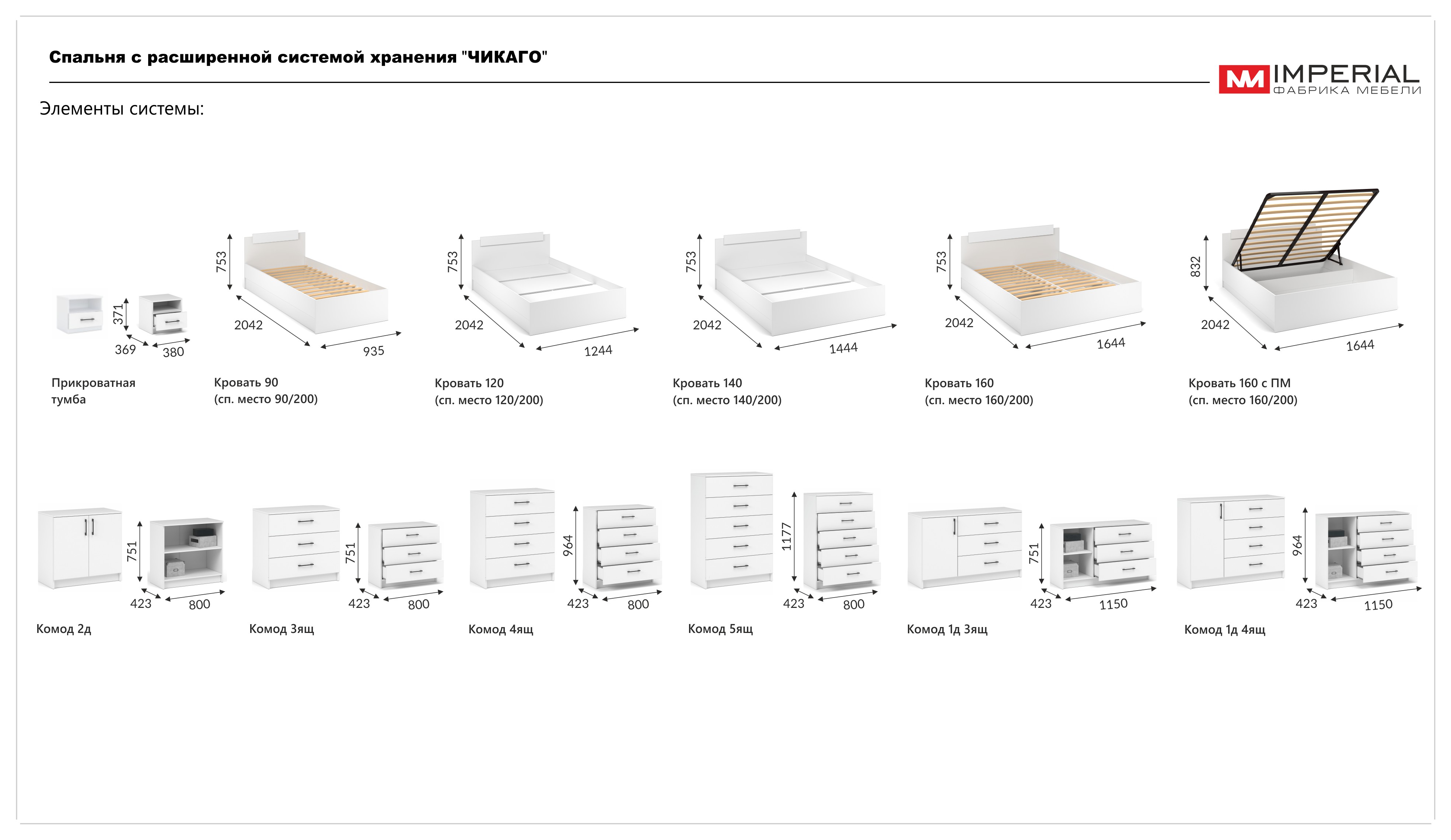 Спальня с расширенной системой хранения "ЧИКАГО"

IMPERIAL
ФАБРИКА МЕБЕЛИ

Элементы системы:

371
369
380

Прикроватная тумба

753
2042
935

Кровать 90
(сп. место 90/200)

753
2042
1244

Кровать 120
(сп. место 120/200)

753
2042
1444

Кровать 140
(сп. место 140/200)

753
2042
1644

Кровать 160
(сп. место 160/200)

832
2042
1644

Кровать 160 с ПМ
(сп. место 160/200)

751
423
800

Комод 2д

751
423
800

Комод 3ящ

964
423
800

Комод 4ящ

1177
423
800

Комод 5ящ

751
423
1150

Комод 1д 3ящ

964
423
1150

Комод 1д 4ящ