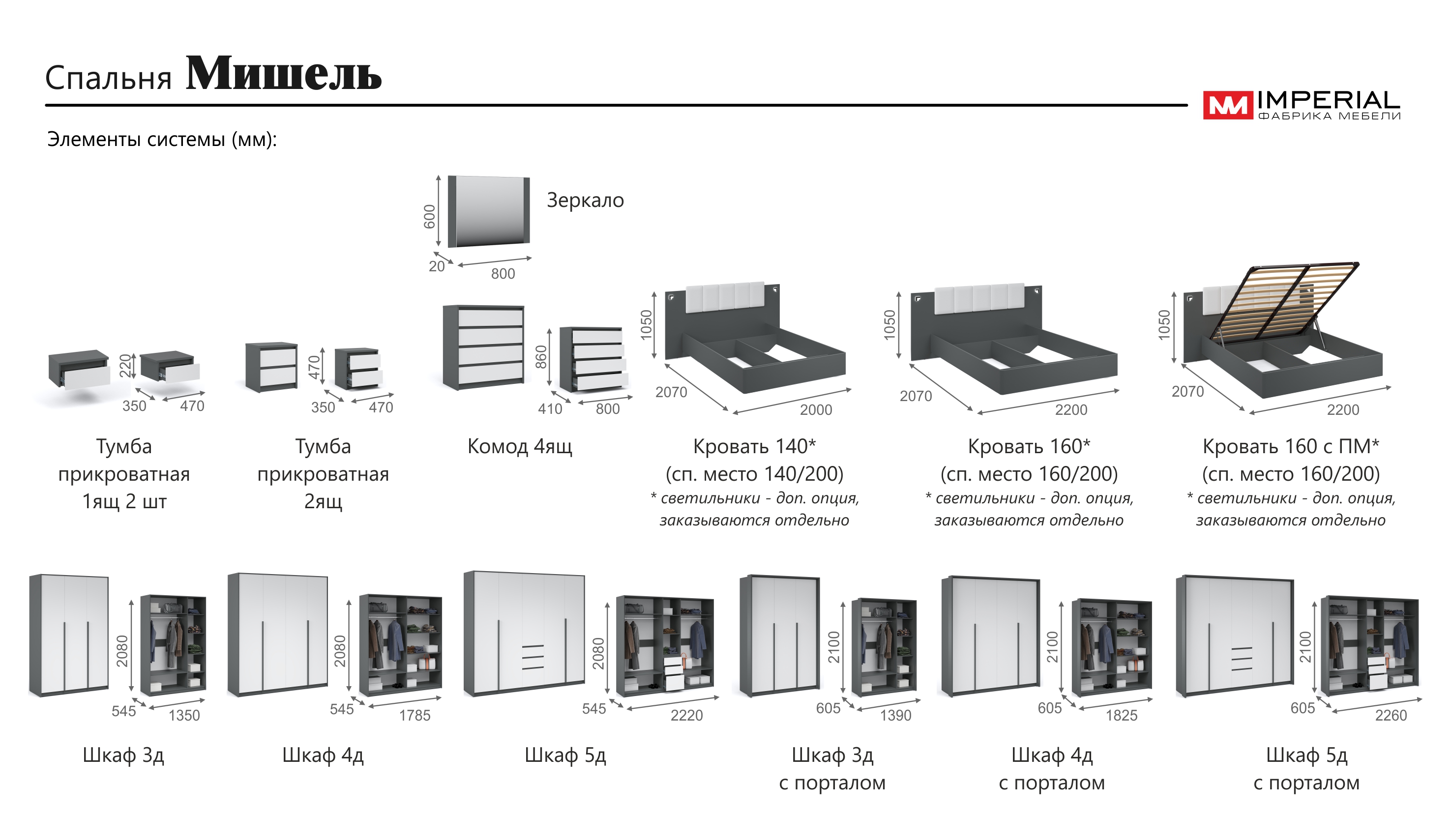 Спальня Мишель

IMPERIAL
ФАБРИКА МЕБЕЛИ

Элементы системы (мм):

600
20
800
Зеркало

220
350
470
Тумба прикроватная 1ящ 2 шт

470
350
470
Тумба прикроватная 2ящ

860
410
800
Комод 4ящ

1050
2070
2000
Кровать 140*
(сп. место 140/200)
* светильники - доп. опция, заказываются отдельно

1050
2070
2200
Кровать 160*
(сп. место 160/200)
* светильники - доп. опция, заказываются отдельно

1050
2070
2200
Кровать 160 с ПМ*
(сп. место 160/200)
* светильники - доп. опция, заказываются отдельно

2080
545
1350
Шкаф 3д

2080
545
1785
Шкаф 4д

2080
545
2220
Шкаф 5д

2100
605
1390
Шкаф 3д
с порталом

2100
605
1825
Шкаф 4д
с порталом

2100
605
2260
Шкаф 5д
с порталом