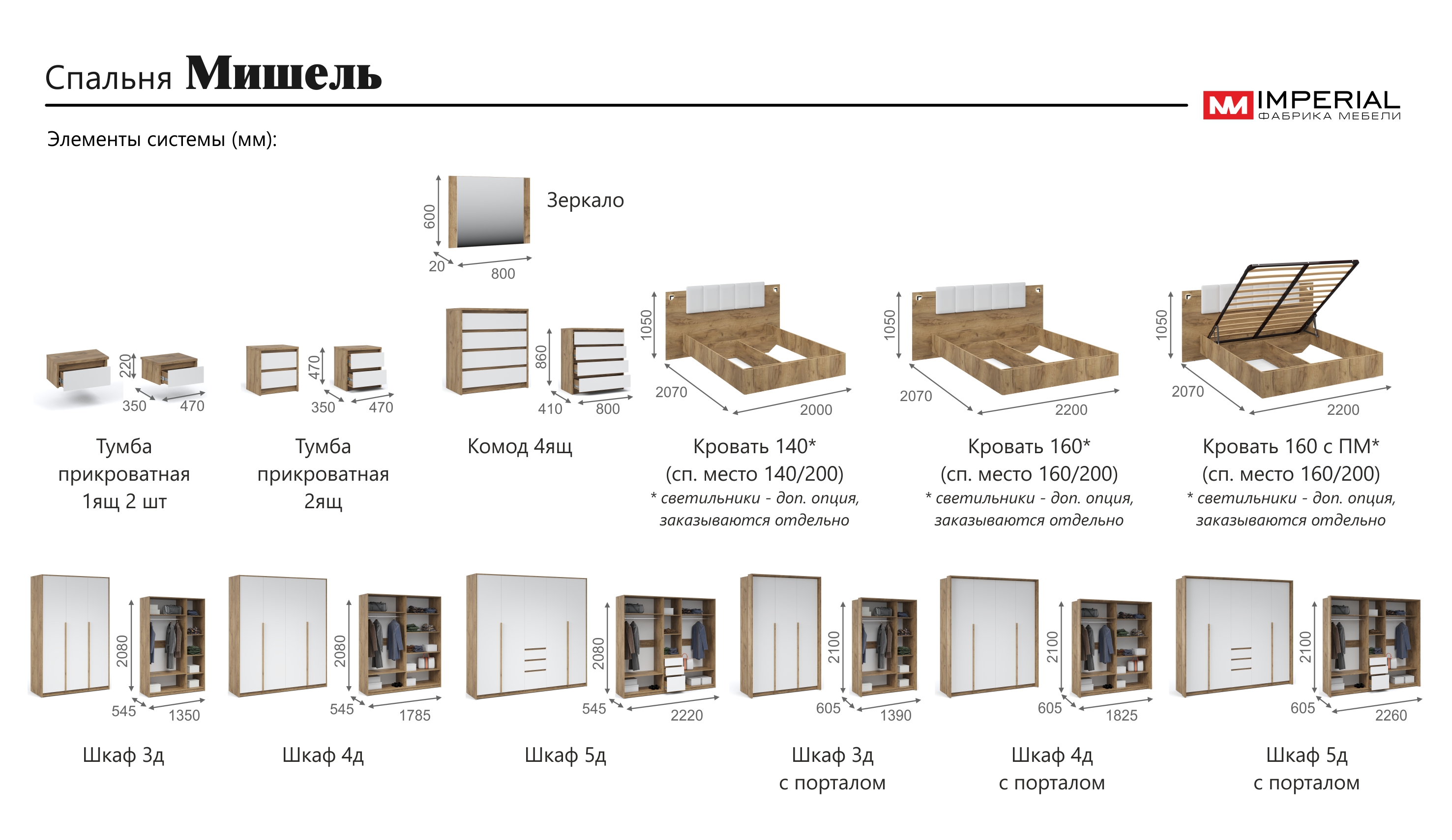 Спальня Мишель

IMPERIAL
ФАБРИКА МЕБЕЛИ

Элементы системы (мм):

600
20
800
Зеркало

220
350
470
Тумба прикроватная 1ящ 2 шт

470
350
470
Тумба прикроватная 2ящ

860
410
800
Комод 4ящ

1050
2070
2000
Кровать 140*
(сп. место 140/200)
* светильники - доп. опция, заказываются отдельно

1050
2070
2200
Кровать 160*
(сп. место 160/200)
* светильники - доп. опция, заказываются отдельно

1050
2070
2200
Кровать 160 с ПМ*
(сп. место 160/200)
* светильники - доп. опция, заказываются отдельно

2080
545
1350
Шкаф 3д

2080
545
1785
Шкаф 4д

2080
545
2220
Шкаф 5д

2100
605
1390
Шкаф 3д с порталом

2100
605
1825
Шкаф 4д с порталом

2100
605
2260
Шкаф 5д с порталом